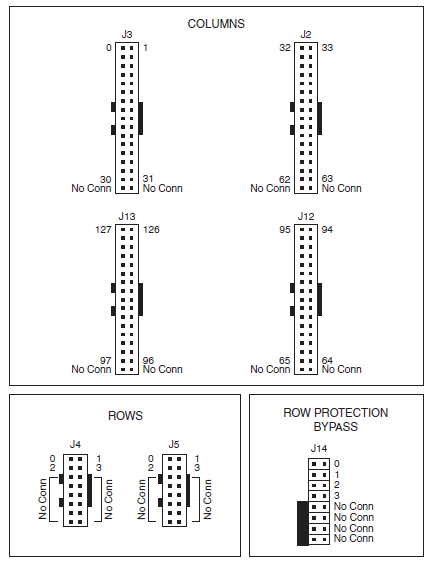 COLUMNS

J3
0 1
30 31
No Conn No Conn

J2
32 33
62 63
No Conn No Conn

J13
127 126
97 96
No Conn No Conn

J12
95 94
65 64
No Conn No Conn

ROWS

J4
0 1
2 3
No Conn No Conn

J5
0 1
2 3
No Conn No Conn

ROW PROTECTION BYPASS

J14
0
1
2
3
No Conn
No Conn
No Conn
No Conn