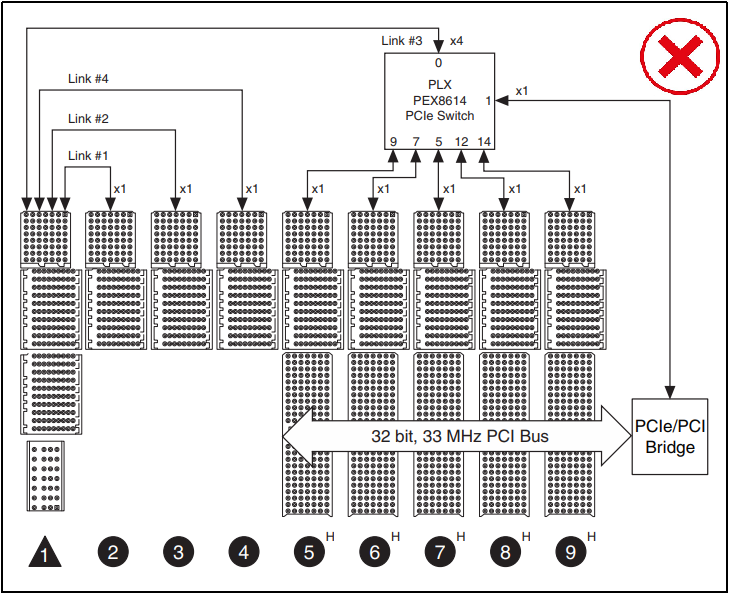 Link #3
x4
0
PLX
PEX8614
PCIe Switch
1
x1
9 7 5 12 14
Link #4
Link #2
Link #1
x1
x1
x1
x1
x1
x1
x1
x1
32 bit, 33 MHz PCI Bus
PCIe/PCI Bridge
1
2
3
4
5 H
6 H
7 H
8 H
9 H