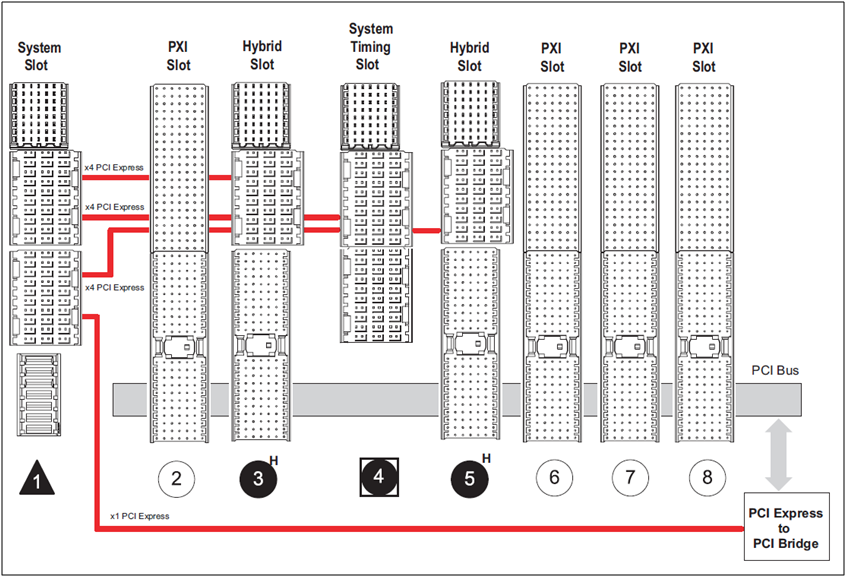 System Slot

PXI Slot

Hybrid Slot

System Timing Slot

Hybrid Slot

PXI Slot

PXI Slot

PXI Slot

x4 PCI Express

x4 PCI Express

x4 PCI Express

PCI Bus

1

2

3 H

4

5 H

6

7

8

x1 PCI Express

PCI Express to PCI Bridge