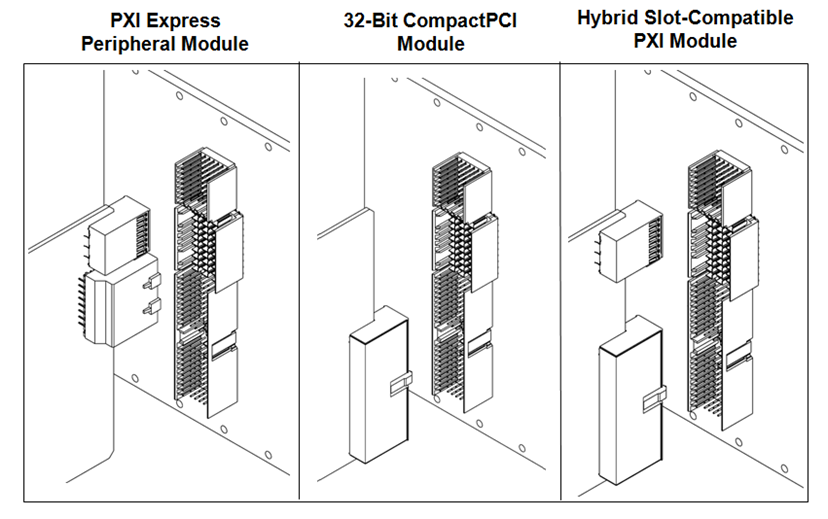 PXI Express Peripheral Module

32-Bit CompactPCI Module

Hybrid Slot-Compatible PXI Module