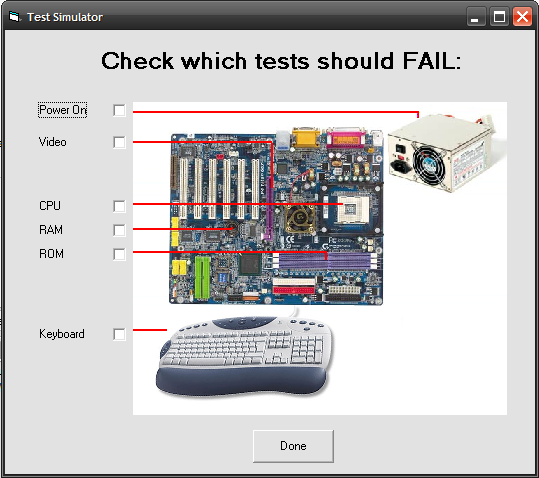 Test Simulator

Check which tests should FAIL:

Power On

Video

CPU

RAM

ROM

Keyboard

Done